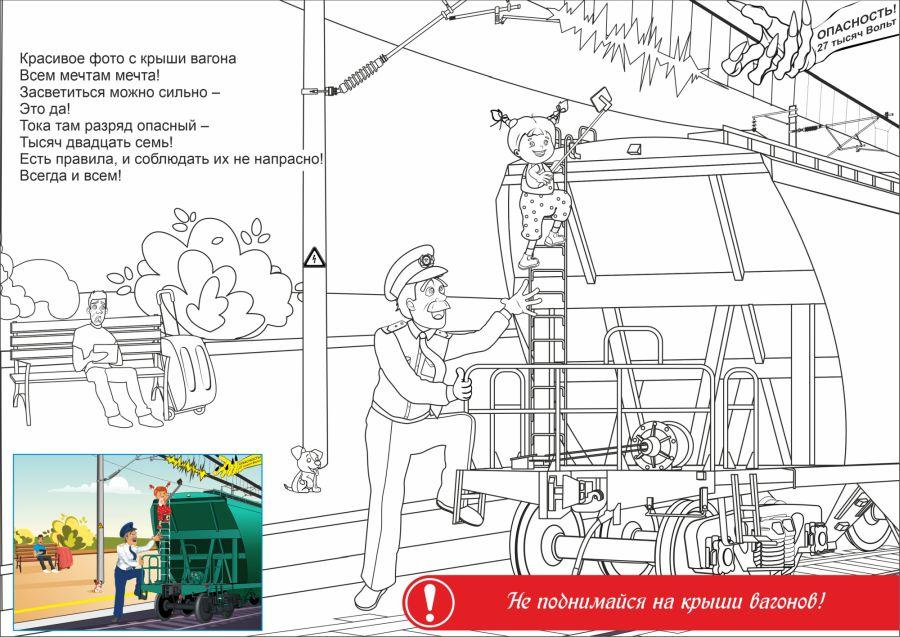 Красивое фото с крыши вагона
Всем мечтам мечта!
Засветиться можно сильно –
Это да!
Тока там разряд опасный –
Тысяч двадцать семь!
Есть правила, и соблюдать их не напрасно!
Всегда и всем!

ОПАСНОСТЬ!
27 тысяч Вольт

Не поднимайся на крыши вагонов!